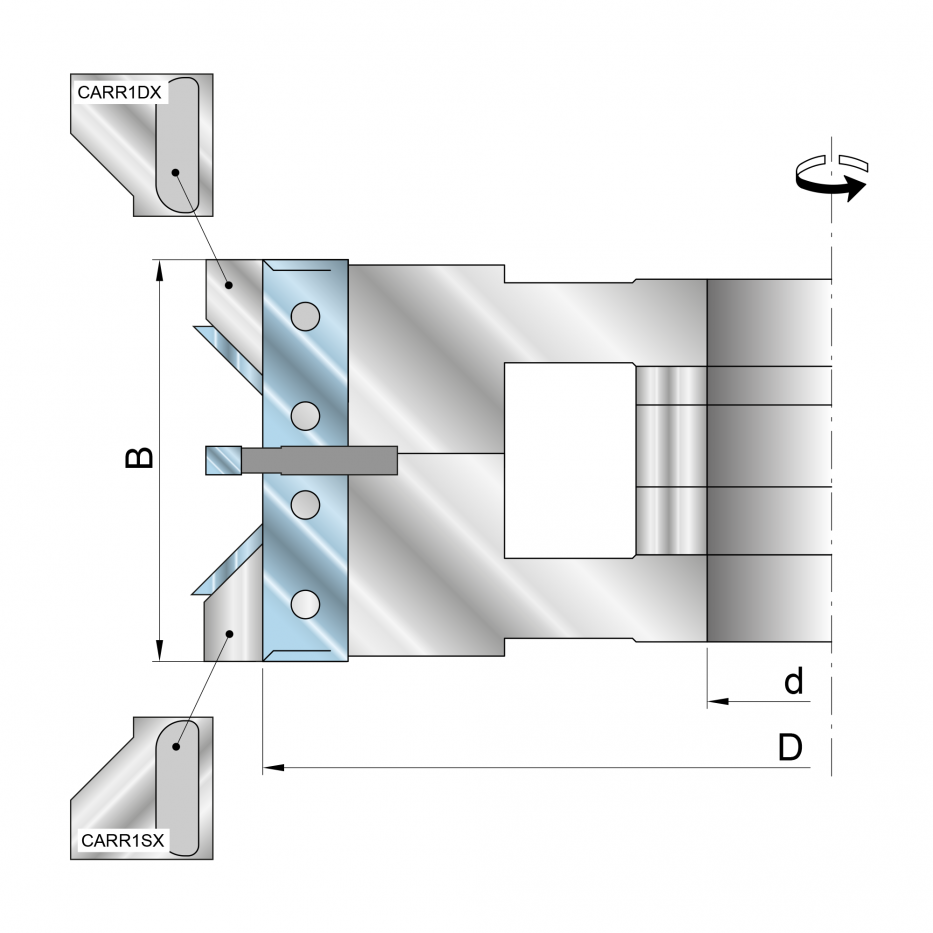 CARR1DX

B

d

D

CARR1SX